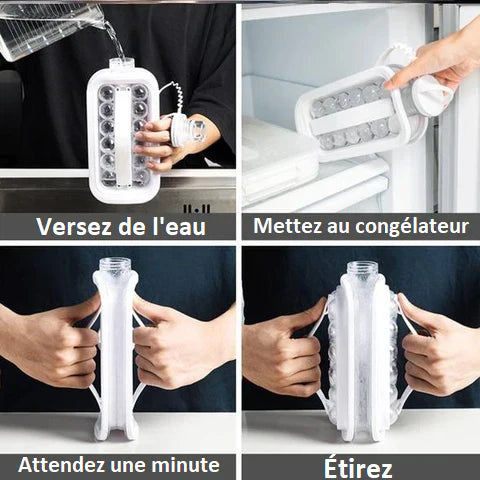 Versez de l'eau

Mettez au congélateur

Attendez une minute

Étirez