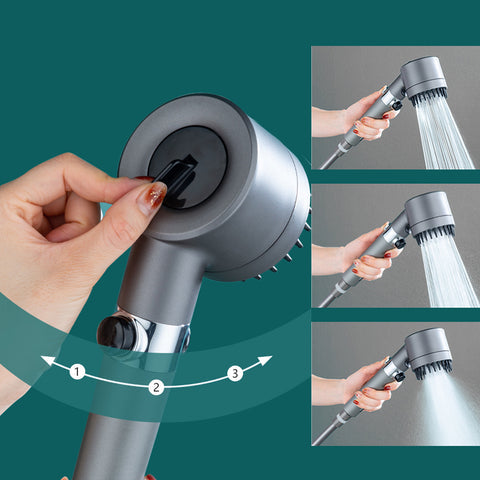 1
2
3