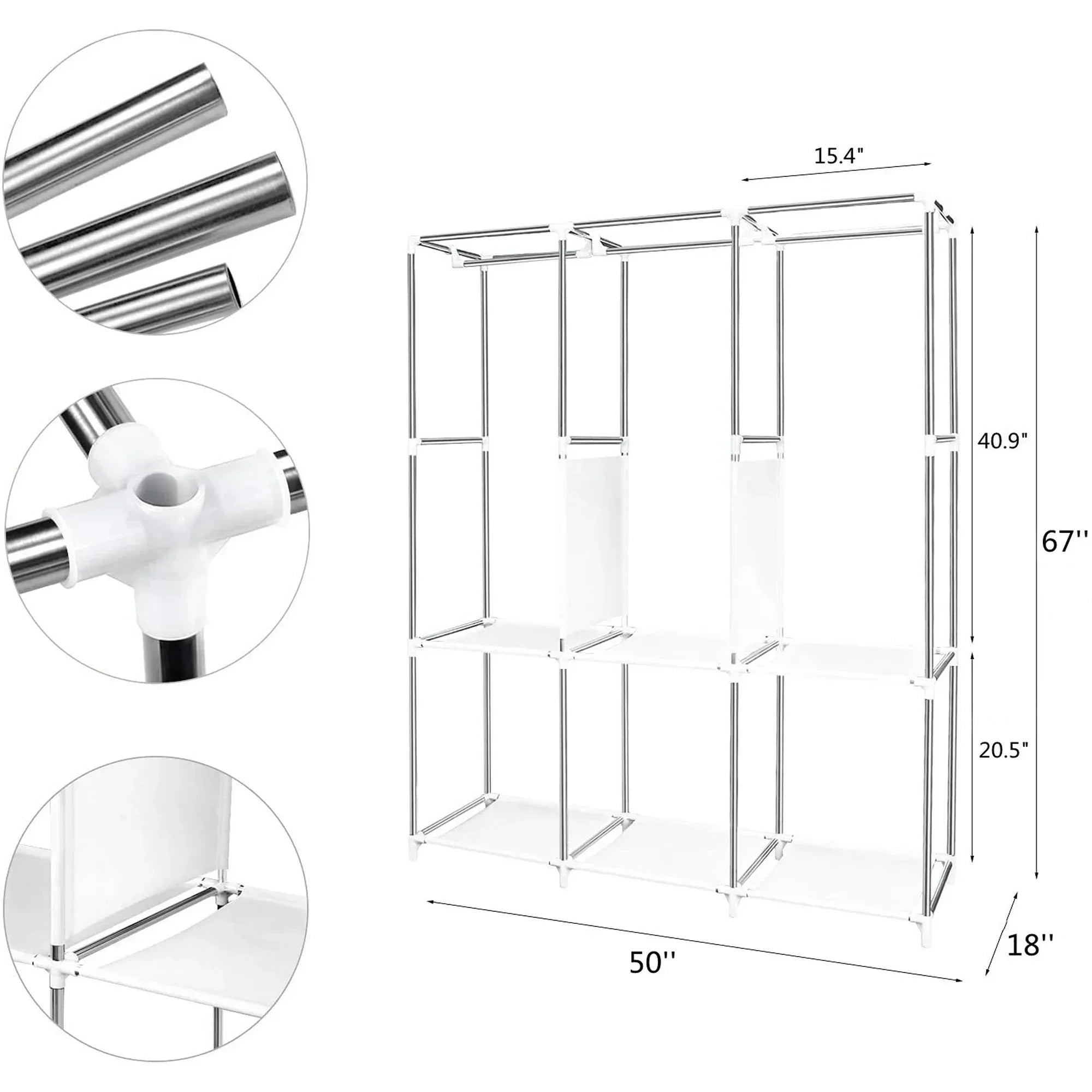 15.4"

40.9"

67''

20.5"

50''

18''