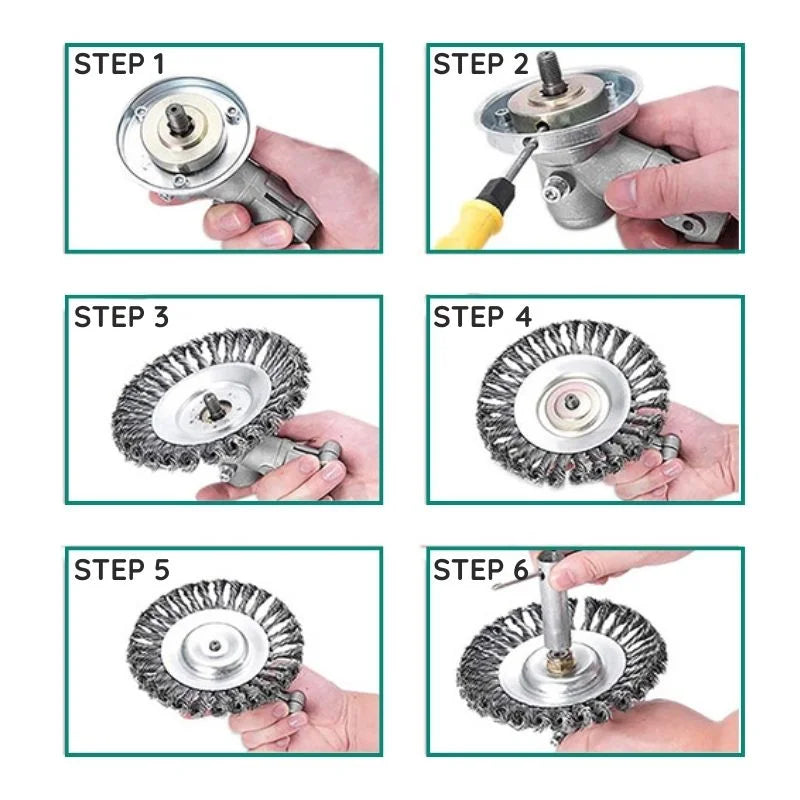 STEP 1

STEP 2

STEP 3

STEP 4

STEP 5

STEP 6