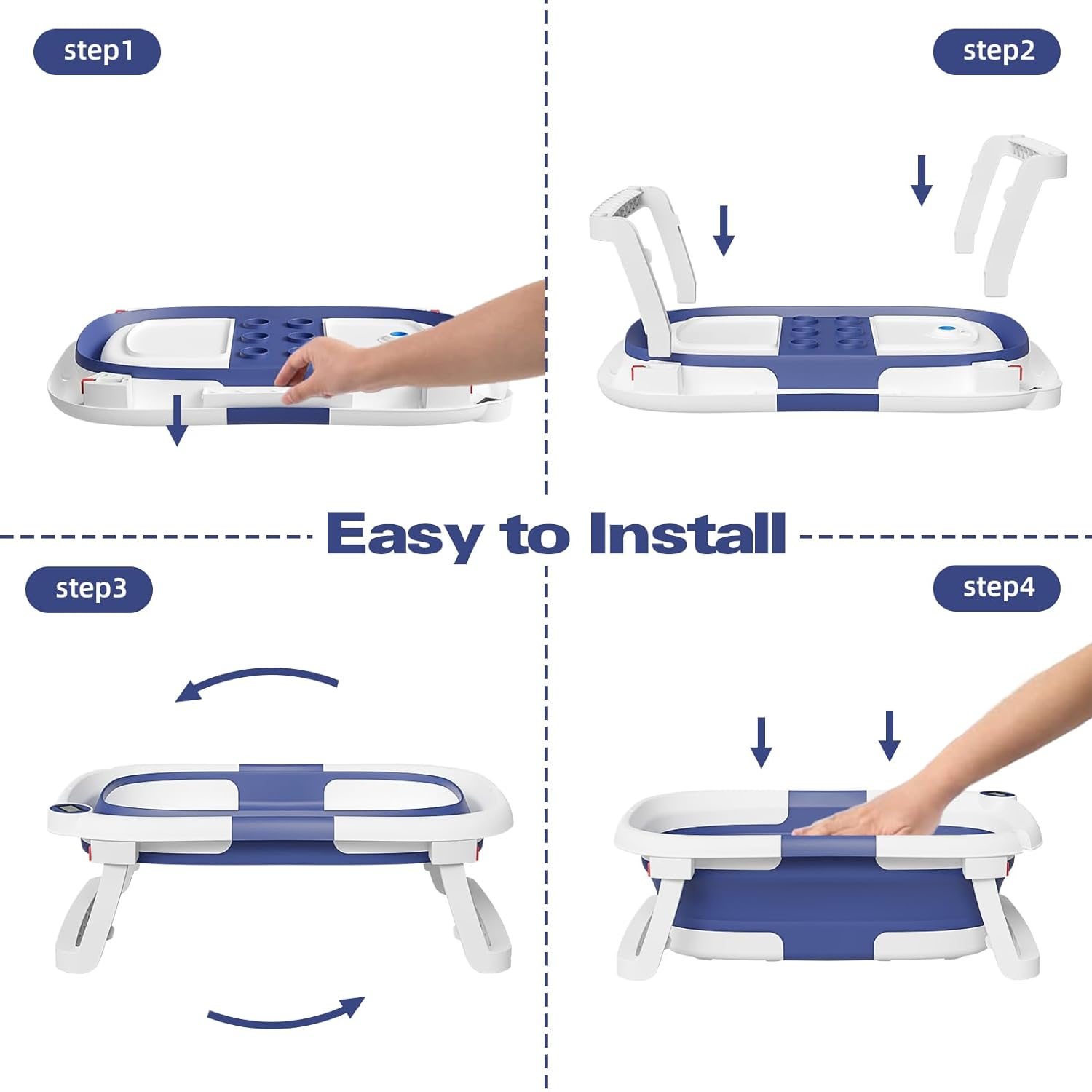 step1

step2

Easy to Install

step3

step4